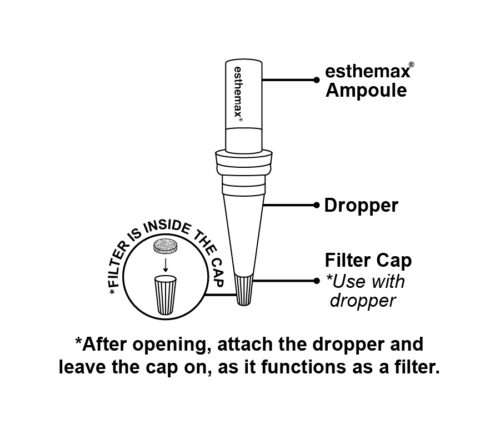 esthemax®

esthemax®
Ampoule

Dropper

*FILTER IS INSIDE THE CAP

Filter Cap
*Use with dropper

*After opening, attach the dropper and leave the cap on, as it functions as a filter.